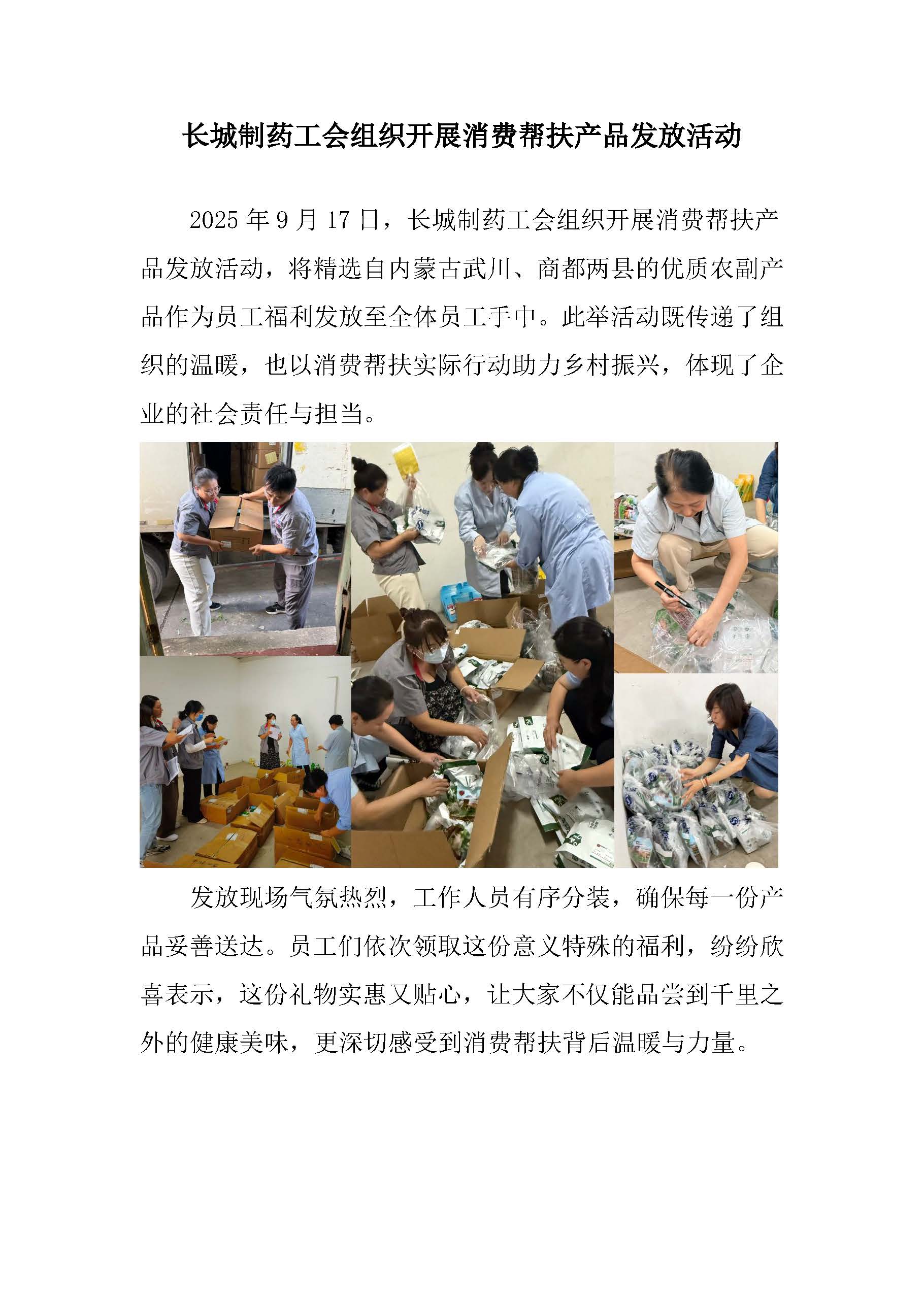 长城制药工会组织开展消费帮扶产品发放活动

2025 年 9 月 17 日，长城制药工会组织开展消费帮扶产品发放活动，将精选自内蒙古武川、商都两县的优质农副产品作为员工福利发放至全体员工手中。此举活动既传递了组织的温暖，也以消费帮扶实际行动助力乡村振兴，体现了企业的社会责任与担当。

发放现场气氛热烈，工作人员有序分装，确保每一份产品妥善送达。员工们依次领取这份意义特殊的福利，纷纷欣喜表示，这份礼物实惠又贴心，让大家不仅能品尝到千里之外的健康美味，更深切感受到消费帮扶背后温暖与力量。